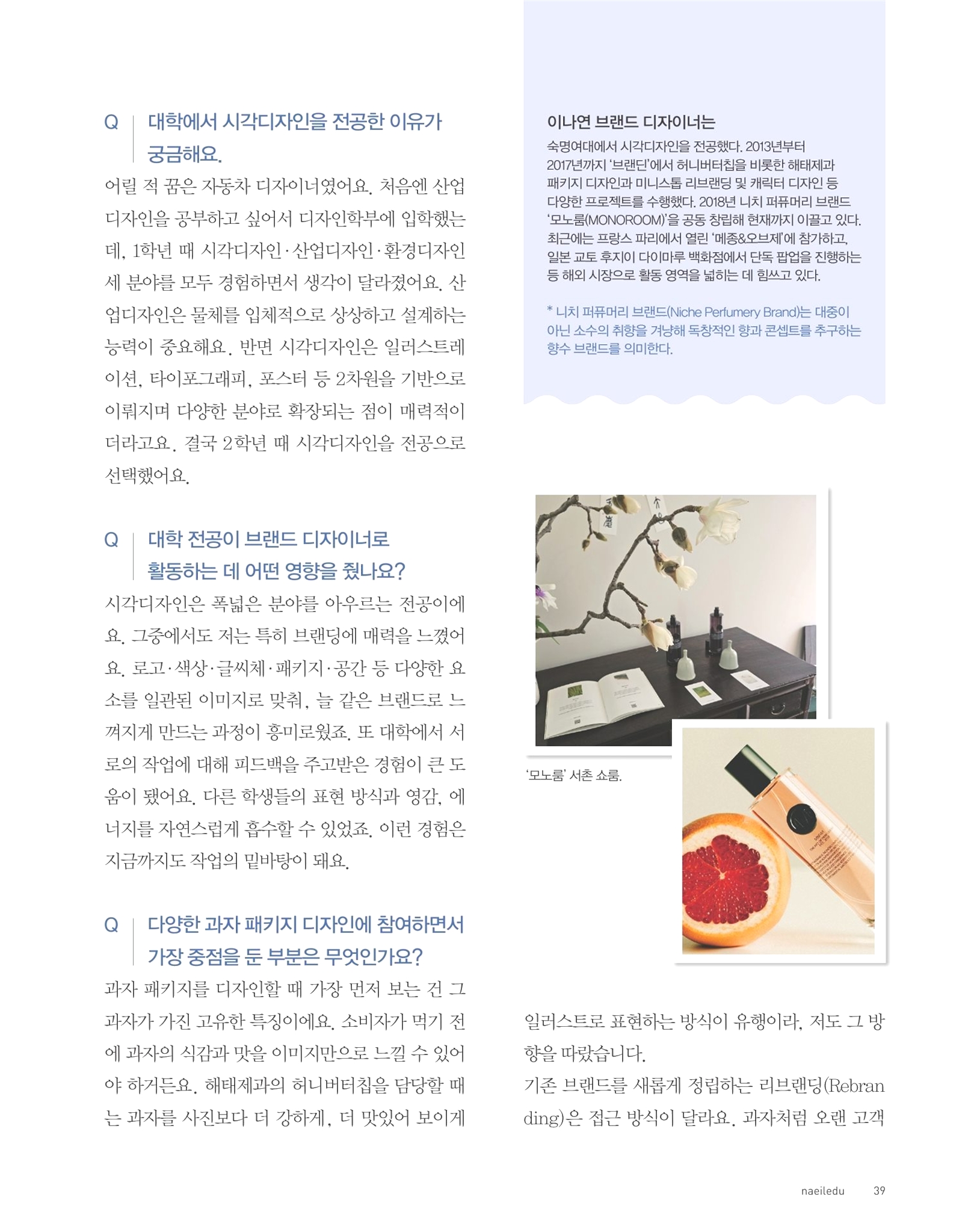 Q 대학에서 시각디자인을 전공한 이유가 궁금해요.

어릴 적 꿈은 자동차 디자이너였어요. 처음엔 산업디자인을 공부하고 싶어서 디자인학부에 입학했는데, 1학년 때 시각디자인·산업디자인·환경디자인 세 분야를 모두 경험하면서 생각이 달라졌어요. 산업디자인은 물체를 입체적으로 상상하고 설계하는 능력이 중요해요. 반면 시각디자인은 일러스트레이션, 타이포그래피, 포스터 등 2차원을 기반으로 이뤄지며 다양한 분야로 확장되는 점이 매력적이더라고요. 결국 2학년 때 시각디자인을 전공으로 선택했어요.

Q 대학 전공이 브랜드 디자이너로 활동하는 데 어떤 영향을 줬나요?

시각디자인은 폭넓은 분야를 아우르는 전공이에요. 그중에서도 저는 특히 브랜딩에 매력을 느꼈어요. 로고·색상·글씨체·패키지·공간 등 다양한 요소를 일관된 이미지로 맞춰, 늘 같은 브랜드로 느껴지게 만드는 과정이 흥미로웠죠. 또 대학에서 서로의 작업에 대해 피드백을 주고받은 경험이 큰 도움이 됐어요. 다른 학생들의 표현 방식과 영감, 에너지를 자연스럽게 흡수할 수 있었죠. 이런 경험은 지금까지도 작업의 밑바탕이 돼요.

Q 다양한 과자 패키지 디자인에 참여하면서 가장 중점을 둔 부분은 무엇인가요?

과자 패키지를 디자인할 때 가장 먼저 보는 건 그 과자가 가진 고유한 특징이에요. 소비자가 먹기 전에 과자의 식감과 맛을 이미지만으로 느낄 수 있어야 하거든요. 해태제과의 허니버터칩을 담당할 때는 과자를 사진보다 더 강하게, 더 맛있어 보이게

이나연 브랜드 디자이너는

숙명여대에서 시각디자인을 전공했다. 2013년부터 2017년까지 '브랜딘'에서 허니버터칩을 비롯한 해태제과 패키지 디자인과 미니스톱 리브랜딩 및 캐릭터 디자인 등 다양한 프로젝트를 수행했다. 2018년 니치 퍼퓨머리 브랜드 '모노룸(MONOROOM)'을 공동 창립해 현재까지 이끌고 있다. 최근에는 프랑스 파리에서 열린 '메종&오브제'에 참가하고, 일본 교토 후지이 다이마루 백화점에서 단독 팝업을 진행하는 등 해외 시장으로 활동 영역을 넓히는 데 힘쓰고 있다.

* 니치 퍼퓨머리 브랜드(Niche Perfumery Brand)는 대중이 아닌 소수의 취향을 겨냥해 독창적인 향과 콘셉트를 추구하는 향수 브랜드를 의미한다.

'모노룸' 서촌 쇼룸.

일러스트로 표현하는 방식이 유행이라, 저도 그 방향을 따랐습니다.
기존 브랜드를 새롭게 정립하는 리브랜딩(Rebranding)은 접근 방식이 달라요. 과자처럼 오랜 고객

naeiledu 39