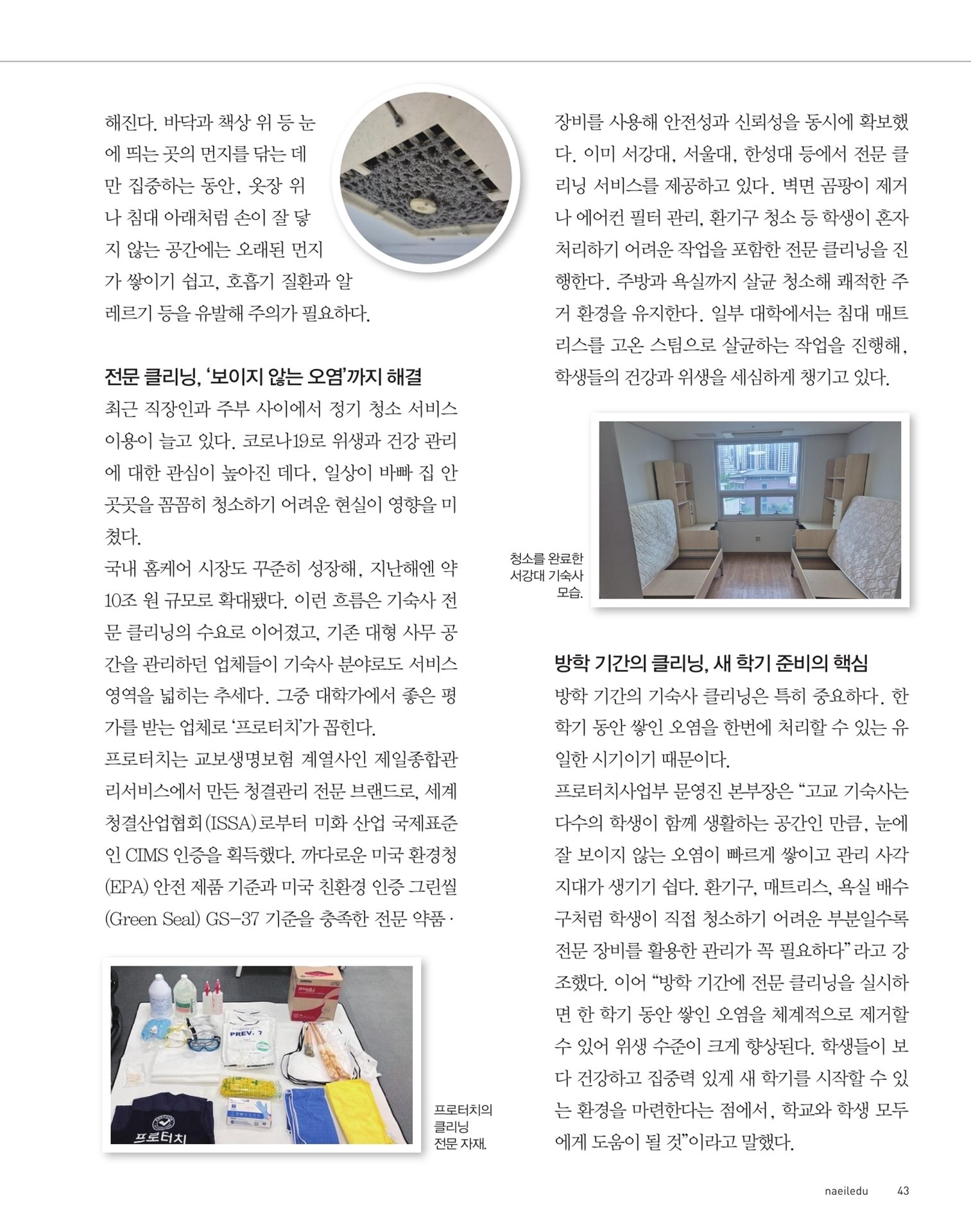 해진다. 바닥과 책상 위 등 눈에 띄는 곳의 먼지를 닦는 데만 집중하는 동안, 옷장 위나 침대 아래처럼 손이 잘 닿지 않는 공간에는 오래된 먼지가 쌓이기 쉽고, 호흡기 질환과 알레르기 등을 유발해 주의가 필요하다.

전문 클리닝, '보이지 않는 오염'까지 해결

최근 직장인과 주부 사이에서 정기 청소 서비스 이용이 늘고 있다. 코로나19로 위생과 건강 관리에 대한 관심이 높아진 데다, 일상이 바빠 집 안 곳곳을 꼼꼼히 청소하기 어려운 현실이 영향을 미쳤다.

국내 홈케어 시장도 꾸준히 성장해, 지난해엔 약 10조 원 규모로 확대됐다. 이런 흐름은 기숙사 전문 클리닝의 수요로 이어졌고, 기존 대형 사무 공간을 관리하던 업체들이 기숙사 분야로도 서비스 영역을 넓히는 추세다. 그중 대학가에서 좋은 평가를 받는 업체로 '프로터치'가 꼽힌다.

프로터치는 교보생명보험 계열사인 제일종합관리서비스에서 만든 청결관리 전문 브랜드로, 세계청결산업협회(ISSA)로부터 미화 산업 국제표준인 CIMS 인증을 획득했다. 까다로운 미국 환경청(EPA) 안전 제품 기준과 미국 친환경 인증 그린씰(Green Seal) GS-37 기준을 충족한 전문 약품·

PREV. 7

프로터치

프로터치의 클리닝 전문 자재.

장비를 사용해 안전성과 신뢰성을 동시에 확보했다. 이미 서강대, 서울대, 한성대 등에서 전문 클리닝 서비스를 제공하고 있다. 벽면 곰팡이 제거나 에어컨 필터 관리, 환기구 청소 등 학생이 혼자 처리하기 어려운 작업을 포함한 전문 클리닝을 진행한다. 주방과 욕실까지 살균 청소해 쾌적한 주거 환경을 유지한다. 일부 대학에서는 침대 매트리스를 고온 스팀으로 살균하는 작업을 진행해, 학생들의 건강과 위생을 세심하게 챙기고 있다.

청소를 완료한 서강대 기숙사 모습.

방학 기간의 클리닝, 새 학기 준비의 핵심

방학 기간의 기숙사 클리닝은 특히 중요하다. 한 학기 동안 쌓인 오염을 한번에 처리할 수 있는 유일한 시기이기 때문이다.

프로터치사업부 문영진 본부장은 "고교 기숙사는 다수의 학생이 함께 생활하는 공간인 만큼, 눈에 잘 보이지 않는 오염이 빠르게 쌓이고 관리 사각지대가 생기기 쉽다. 환기구, 매트리스, 욕실 배수구처럼 학생이 직접 청소하기 어려운 부분일수록 전문 장비를 활용한 관리가 꼭 필요하다"라고 강조했다. 이어 "방학 기간에 전문 클리닝을 실시하면 한 학기 동안 쌓인 오염을 체계적으로 제거할 수 있어 위생 수준이 크게 향상된다. 학생들이 보다 건강하고 집중력 있게 새 학기를 시작할 수 있는 환경을 마련한다는 점에서, 학교와 학생 모두에게 도움이 될 것"이라고 말했다.

naeiledu 43